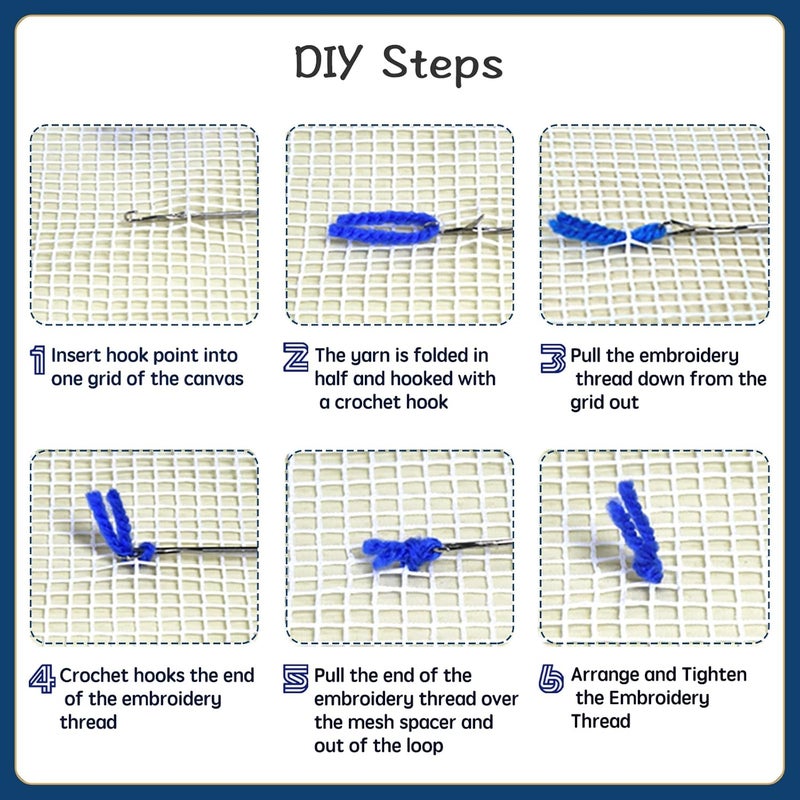 DIY Steps

1 Insert hook point into one grid of the canvas

2 The yarn is folded in half and hooked with a crochet hook

3 Pull the embroidery thread down from the grid out

4 Crochet hooks the end of the embroidery thread

5 Pull the end of the embroidery thread over the mesh spacer and out of the loop

6 Arrange and Tighten the Embroidery Thread